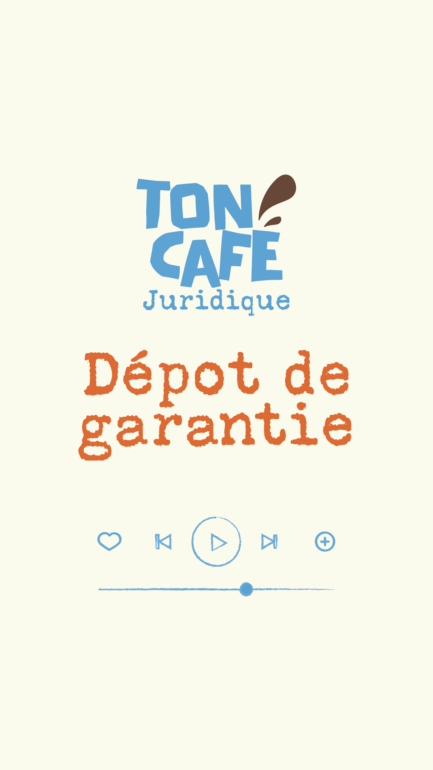 TON
CAFÉ
Juridique

Dépot de garantie